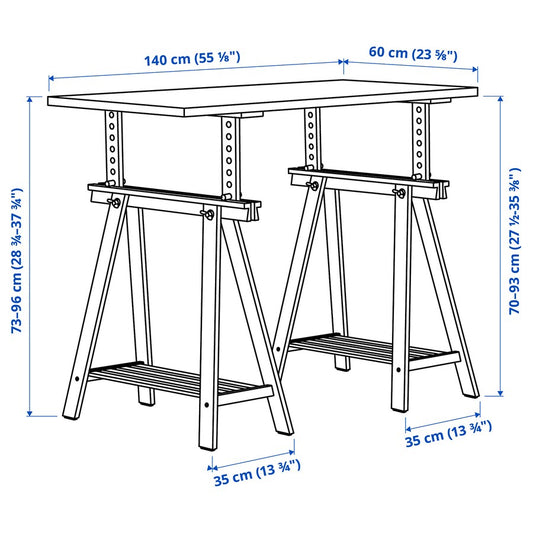 140 cm (55 ⅛")
60 cm (23 ⅝")
73–96 cm (28 ¾–37 ¾")
70–93 cm (27 ½–35 ⅜")
35 cm (13 ¾")
35 cm (13 ¾")